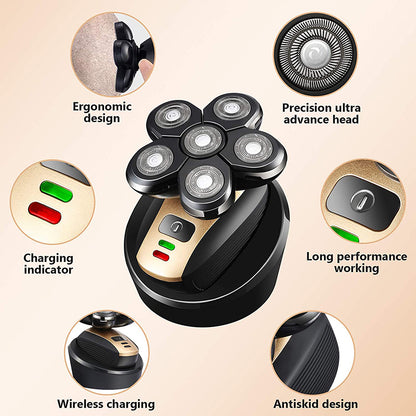 Ergonomic design

Precision ultra advance head

Charging indicator

Long performance working

Wireless charging

Antiskid design